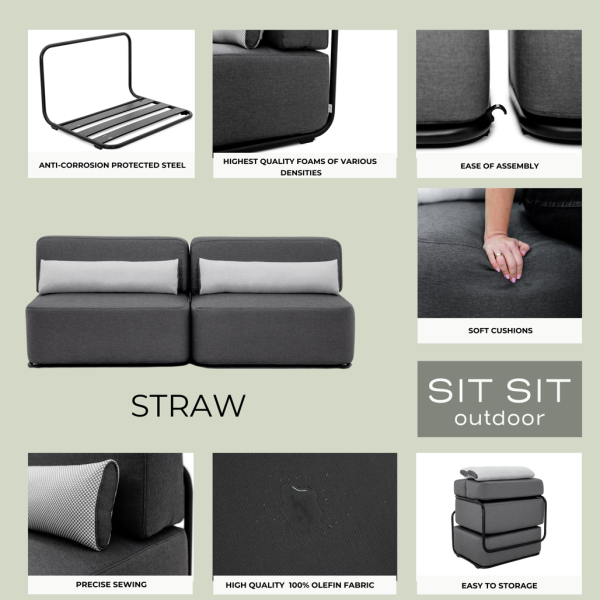 ANTI-CORROSION PROTECTED STEEL

HIGHEST QUALITY FOAMS OF VARIOUS DENSITIES

EASE OF ASSEMBLY

SOFT CUSHIONS

STRAW

SIT SIT
outdoor

PRECISE SEWING

HIGH QUALITY 100% OLEFIN FABRIC

EASY TO STORAGE