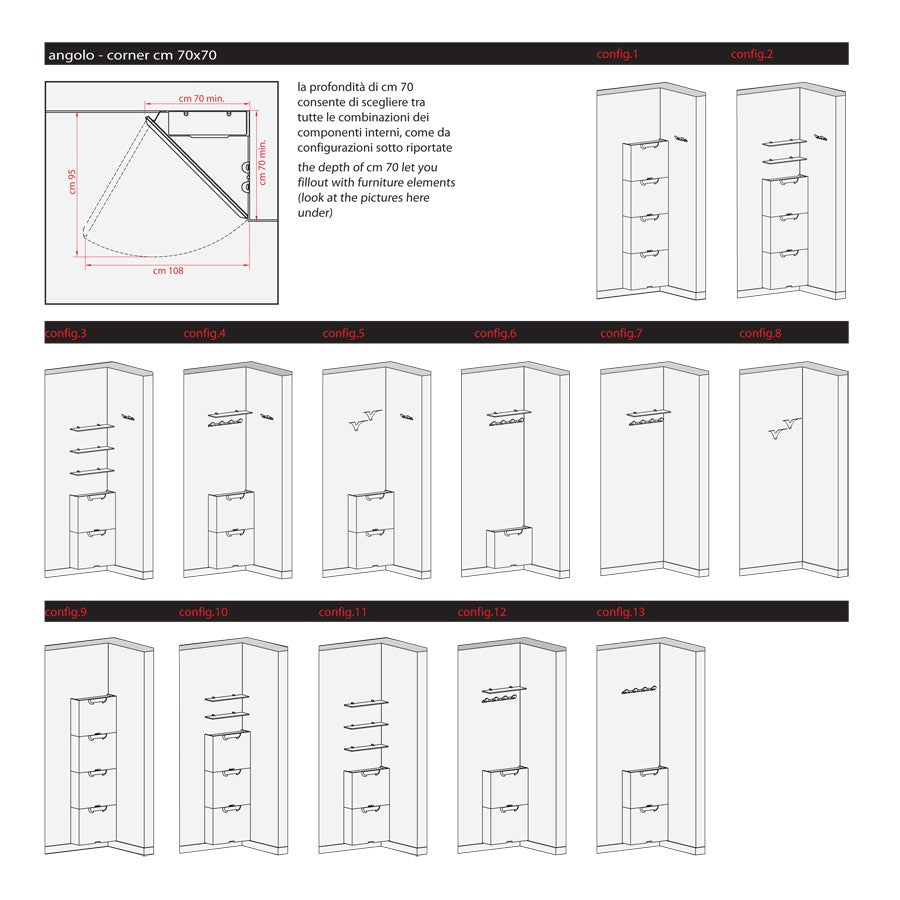 angolo - corner cm 70x70

config.1

config.2

cm 70 min.

cm 70 min.

cm 95

cm 108

la profondità di cm 70 consente di scegliere tra tutte le combinazioni dei componenti interni, come da configurazioni sotto riportate

the depth of cm 70 let you fillout with furniture elements (look at the pictures here under)

config.3

config.4

config.5

config.6

config.7

config.8

config.9

config.10

config.11

config.12

config.13