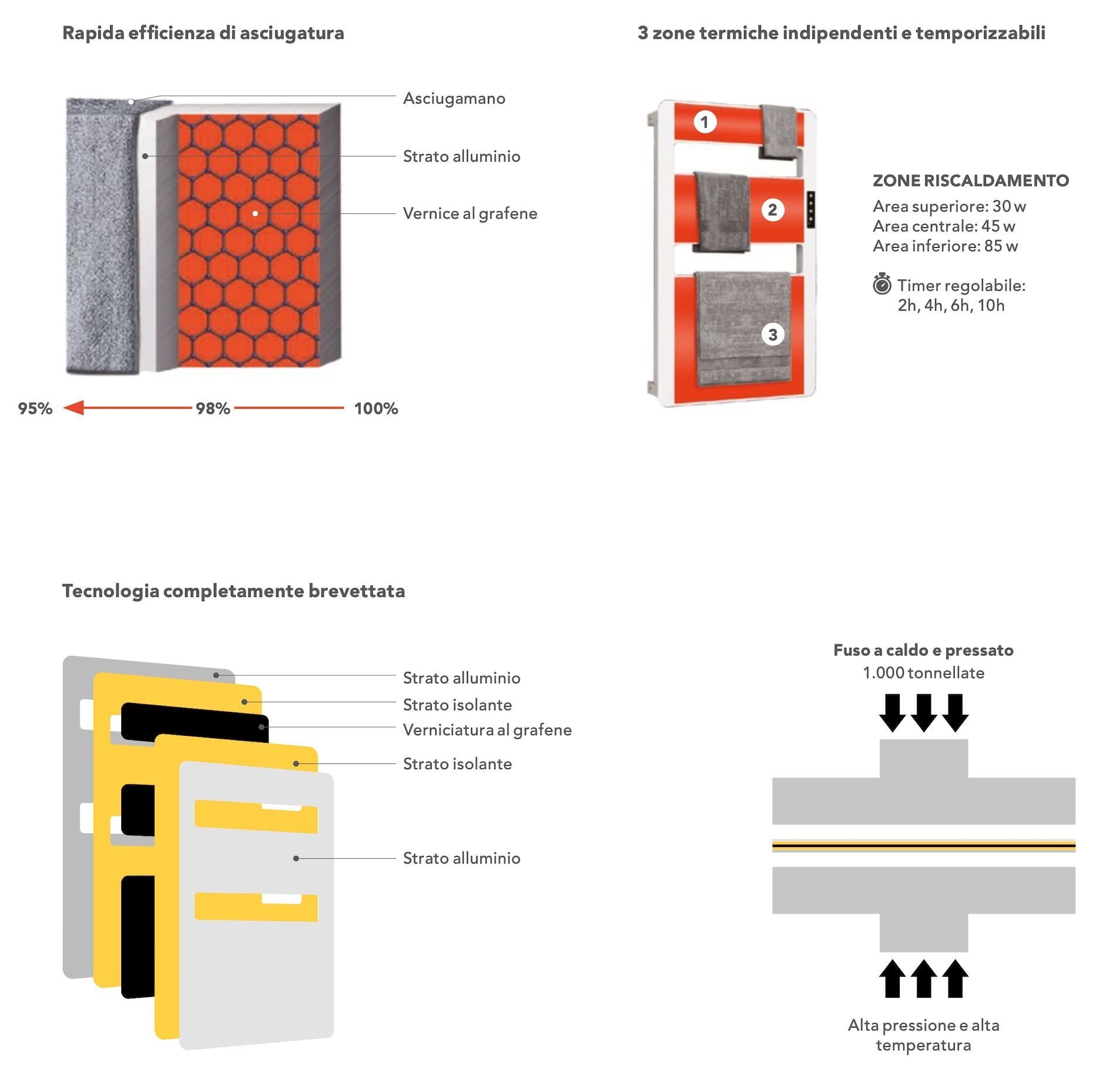 Rapida efficienza di asciugatura

Asciugamano

Strato alluminio

Vernice al grafene

95% 98% 100%

3 zone termiche indipendenti e temporizzabili

1

2

3

ZONE RISCALDAMENTO
Area superiore: 30 w
Area centrale: 45 w
Area inferiore: 85 w

Timer regolabile:
2h, 4h, 6h, 10h

Tecnologia completamente brevettata

Strato alluminio
Strato isolante
Verniciatura al grafene
Strato isolante

Strato alluminio

Fuso a caldo e pressato
1.000 tonnellate

Alta pressione e alta temperatura